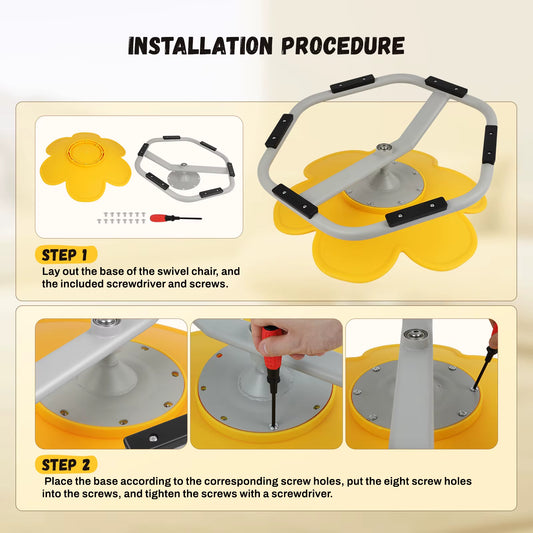 INSTALLATION PROCEDURE

STEP 1

Lay out the base of the swivel chair, and the included screwdriver and screws.

STEP 2

Place the base according to the corresponding screw holes, put the eight screw holes into the screws, and tighten the screws with a screwdriver.